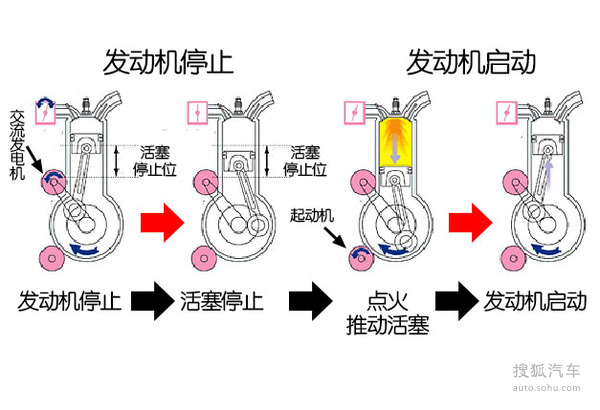 发动机停止

发动机启动

交流发电机

活塞停止位

活塞停止位

起动机

发动机停止

活塞停止

点火
推动活塞

发动机启动

搜狐汽车
auto.sohu.com